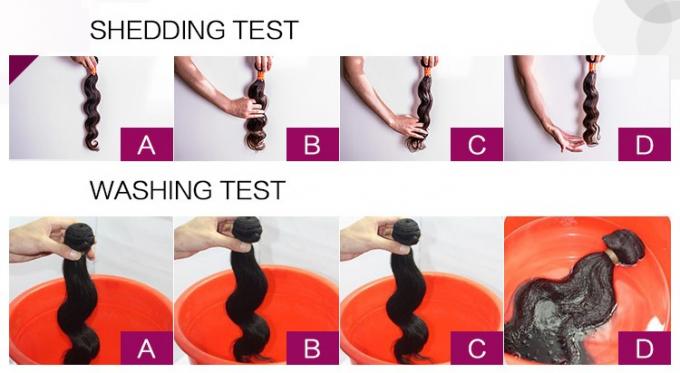 SHEDDING TEST

A

B

C

D

WASHING TEST

A

B

C

D